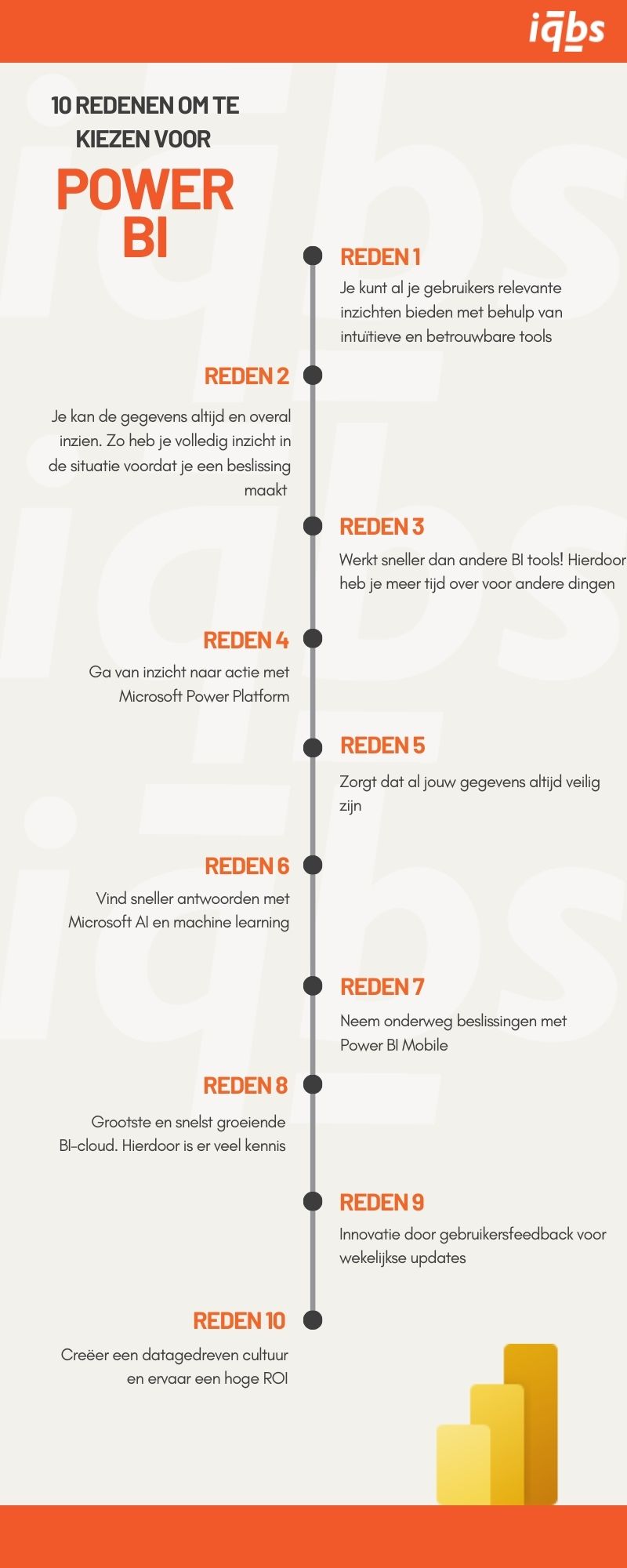 iqbs

10 REDENEN OM TE KIEZEN VOOR

POWER BI

REDEN 1

Je kunt al je gebruikers relevante inzichten bieden met behulp van intuïtieve en betrouwbare tools

REDEN 2

Je kan de gegevens altijd en overal inzien. Zo heb je volledig inzicht in de situatie voordat je een beslissing maakt

REDEN 3

Werkt sneller dan andere BI tools! Hierdoor heb je meer tijd over voor andere dingen

REDEN 4

Ga van inzicht naar actie met Microsoft Power Platform

REDEN 5

Zorgt dat al jouw gegevens altijd veilig zijn

REDEN 6

Vind sneller antwoorden met Microsoft AI en machine learning

REDEN 7

Neem onderweg beslissingen met Power BI Mobile

REDEN 8

Grootste en snelst groeiende BI-cloud. Hierdoor is er veel kennis

REDEN 9

Innovatie door gebruikersfeedback voor wekelijkse updates

REDEN 10

Creëer een datagedreven cultuur en ervaar een hoge ROI